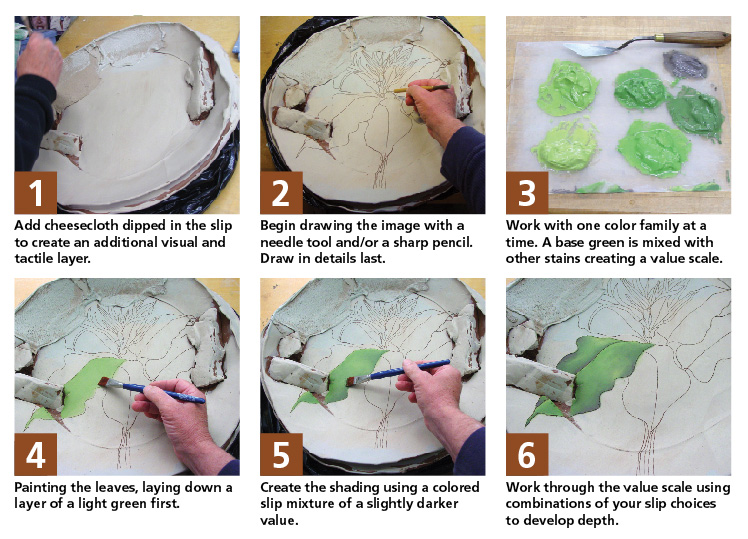 1

Add cheesecloth dipped in the slip to create an additional visual and tactile layer.

2

Begin drawing the image with a needle tool and/or a sharp pencil. Draw in details last.

3

Work with one color family at a time. A base green is mixed with other stains creating a value scale.

4

Painting the leaves, laying down a layer of a light green first.

5

Create the shading using a colored slip mixture of a slightly darker value.

6

Work through the value scale using combinations of your slip choices to develop depth.